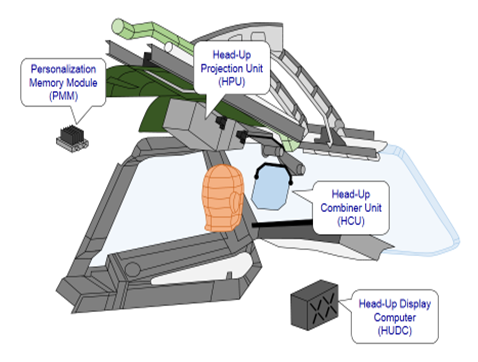 Personalization Memory Module (PMM)

Head-Up Projection Unit (HPU)

Head-Up Combiner Unit (HCU)

Head-Up Display Computer (HUDC)