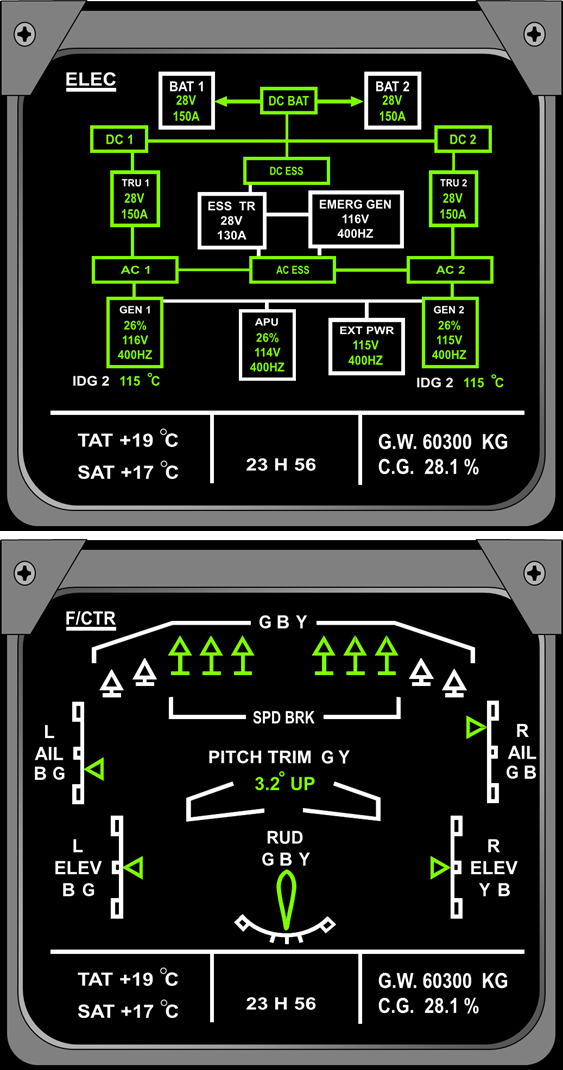 ELEC

BAT 1
28V
150A

DC BAT

BAT 2
28V
150A

DC 1

DC 2

DC ESS

TRU 1
28V
150A

ESS TR
28V
130A

EMERG GEN
116V
400HZ

TRU 2
28V
150A

AC 1

AC ESS

AC 2

GEN 1
26%
116V
400HZ

APU
26%
114V
400HZ

EXT PWR
115V
400HZ

GEN 2
26%
115V
400HZ

IDG 2 115 °C

IDG 2 115 °C

TAT +19 °C
SAT +17 °C

23 H 56

G.W. 60300 KG
C.G. 28.1 %

F/CTR

G B Y

SPD BRK

L
AIL
B G

R
AIL
G B

PITCH TRIM G Y
3.2° UP

L
ELEV
B G

RUD
G B Y

R
ELEV
Y B

TAT +19 °C
SAT +17 °C

23 H 56

G.W. 60300 KG
C.G. 28.1 %